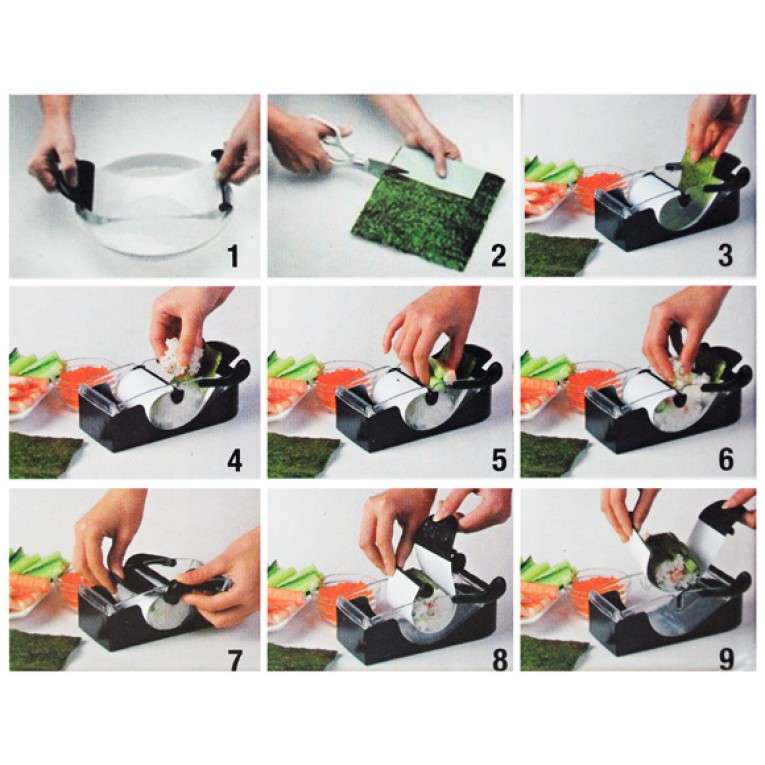 1

2

3

4

5

6

7

8

9