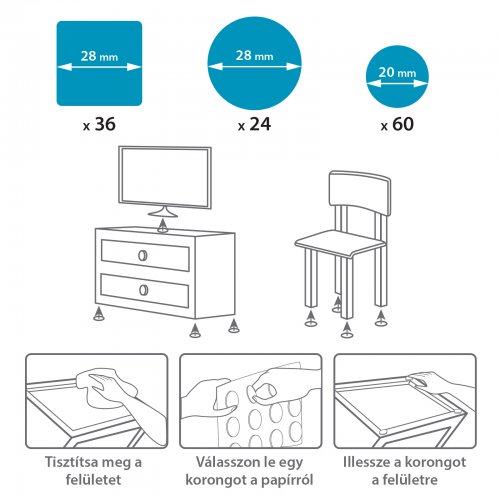 28 mm

x 36

28 mm

x 24

20 mm

x 60

Tisztítsa meg a felületet

Válasszon le egy korongot a papírról

Illessze a korongot a felületre