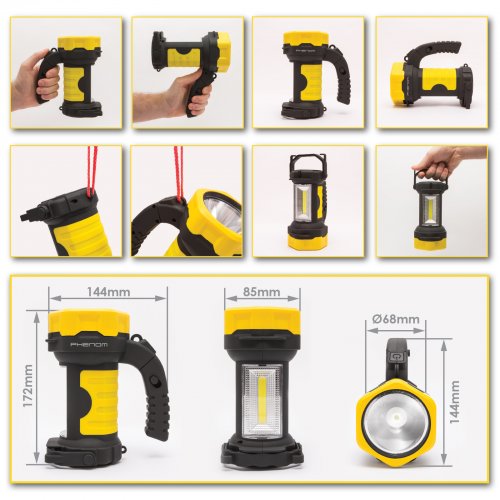 PHENOM

144mm

172mm

PHENOM

85mm

Ø68mm

144mm