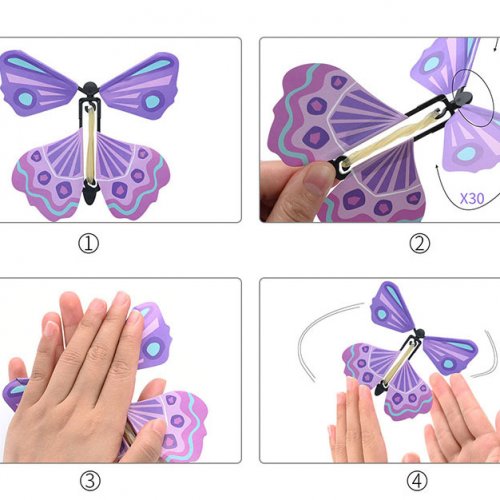 ①

X30

②

③

④