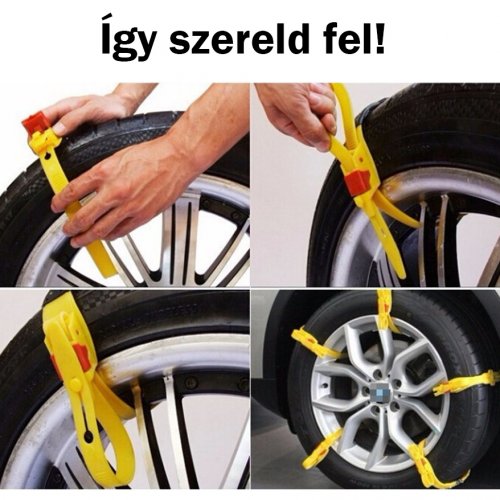 Így szereld fel!