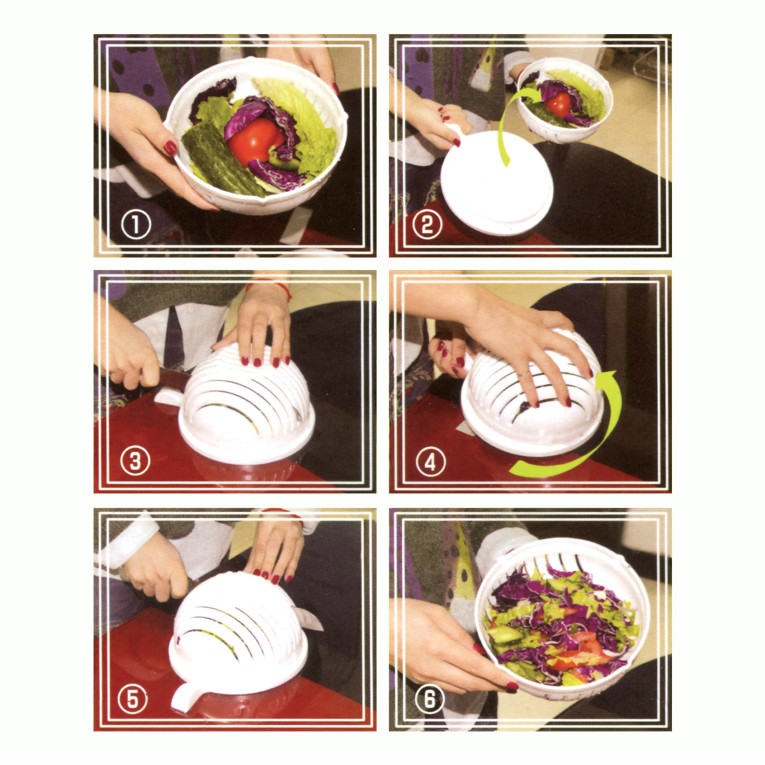 ①

②

③

④

⑤

⑥