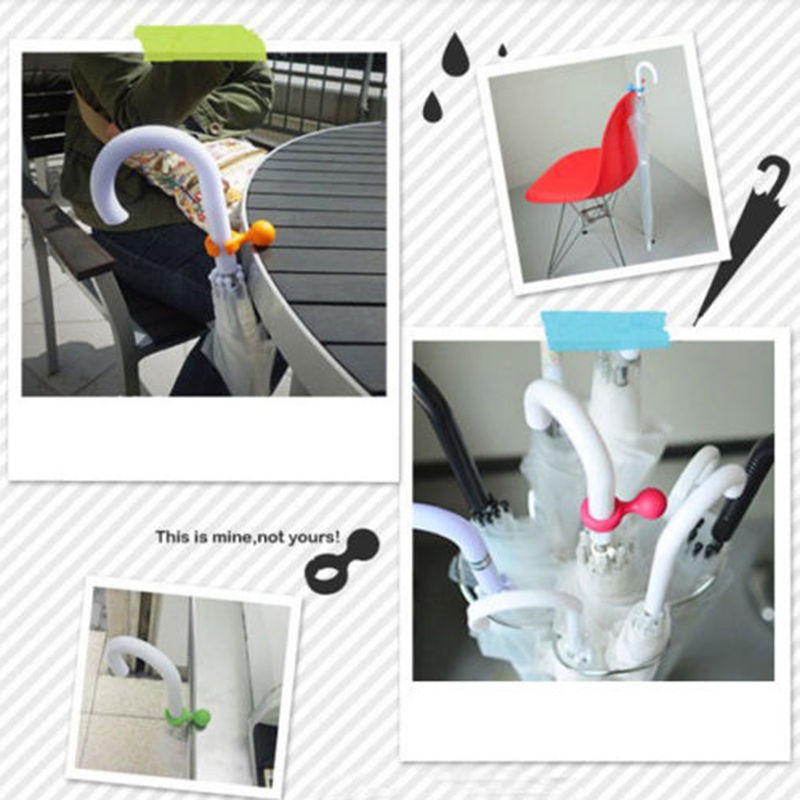 This is mine,not yours!