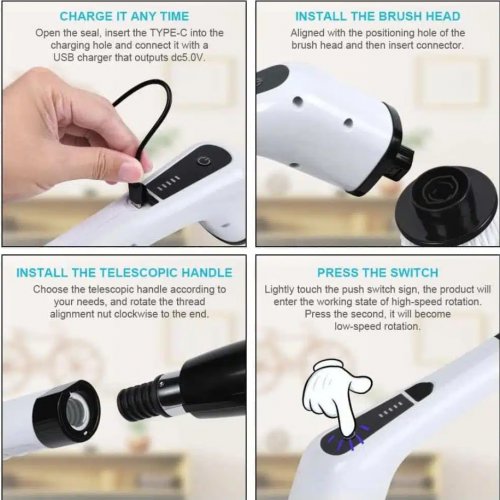 CHARGE IT ANY TIME
Open the seal, insert the TYPE-C into the charging hole and connect it with a USB charger that outputs dc5.0V.

INSTALL THE BRUSH HEAD
Aligned with the positioning hole of the brush head and then insert connector.

INSTALL THE TELESCOPIC HANDLE
Choose the telescopic handle according to your needs, and rotate the thread alignment nut clockwise to the end.

PRESS THE SWITCH
Lightly touch the push switch sign, the product will enter the working state of high-speed rotation. Press the second, it will become low-speed rotation.