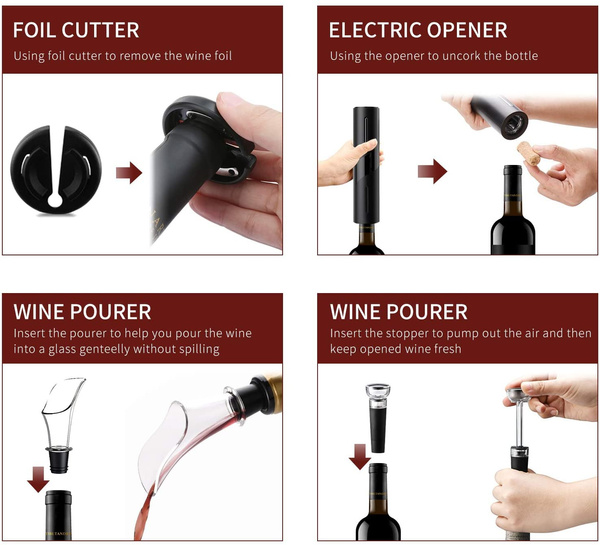 FOIL CUTTER
Using foil cutter to remove the wine foil

ELECTRIC OPENER
Using the opener to uncork the bottle

WINE POURER
Insert the pourer to help you pour the wine into a glass genteelly without spilling

WINE POURER
Insert the stopper to pump out the air and then keep opened wine fresh