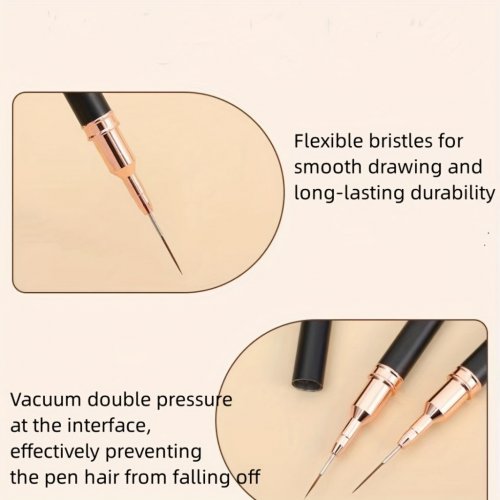 Flexible bristles for smooth drawing and long-lasting durability

Vacuum double pressure at the interface, effectively preventing the pen hair from falling off