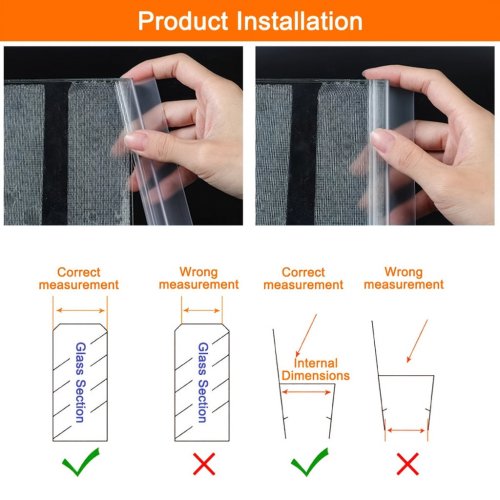 Product Installation

Correct measurement

Glass Section

Wrong measurement

Glass Section

Correct measurement

Internal Dimensions

Wrong measurement