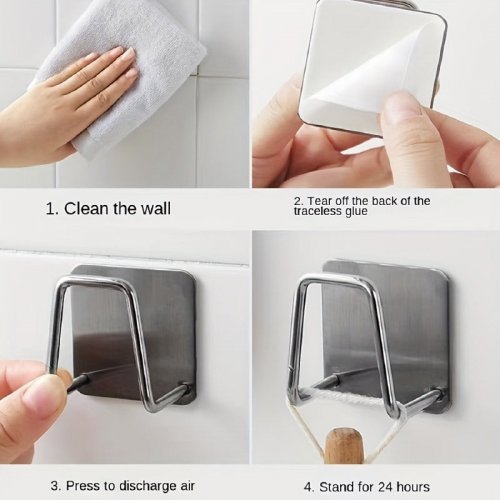 1. Clean the wall

2. Tear off the back of the traceless glue

3. Press to discharge air

4. Stand for 24 hours