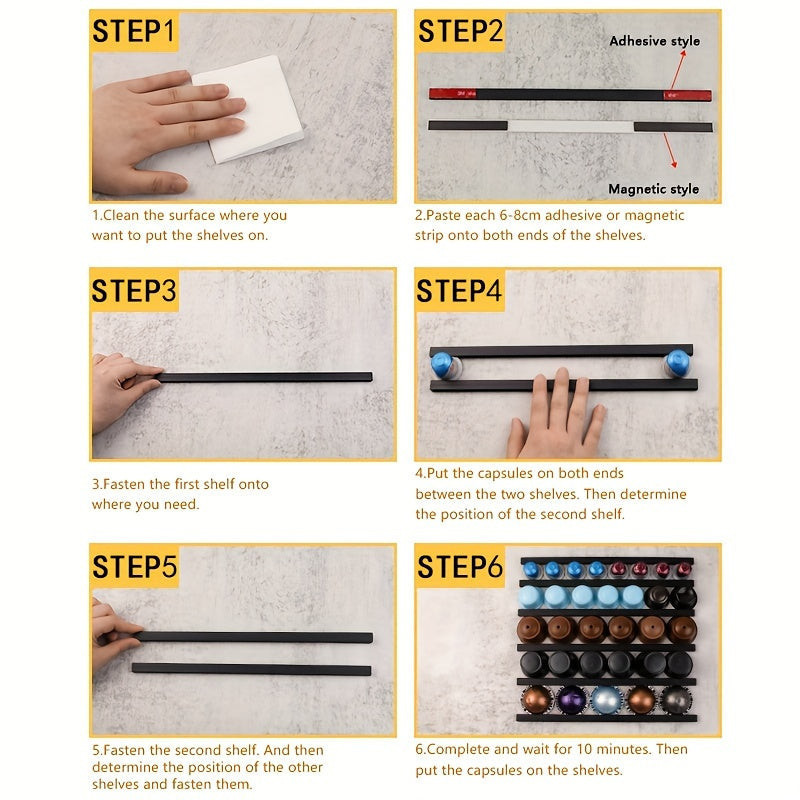 STEP1

1.Clean the surface where you want to put the shelves on.

STEP2

Adhesive style

Magnetic style

2.Paste each 6-8cm adhesive or magnetic strip onto both ends of the shelves.

STEP3

3.Fasten the first shelf onto where you need.

STEP4

4.Put the capsules on both ends between the two shelves. Then determine the position of the second shelf.

STEP5

5.Fasten the second shelf. And then determine the position of the other shelves and fasten them.

STEP6

6.Complete and wait for 10 minutes. Then put the capsules on the shelves.