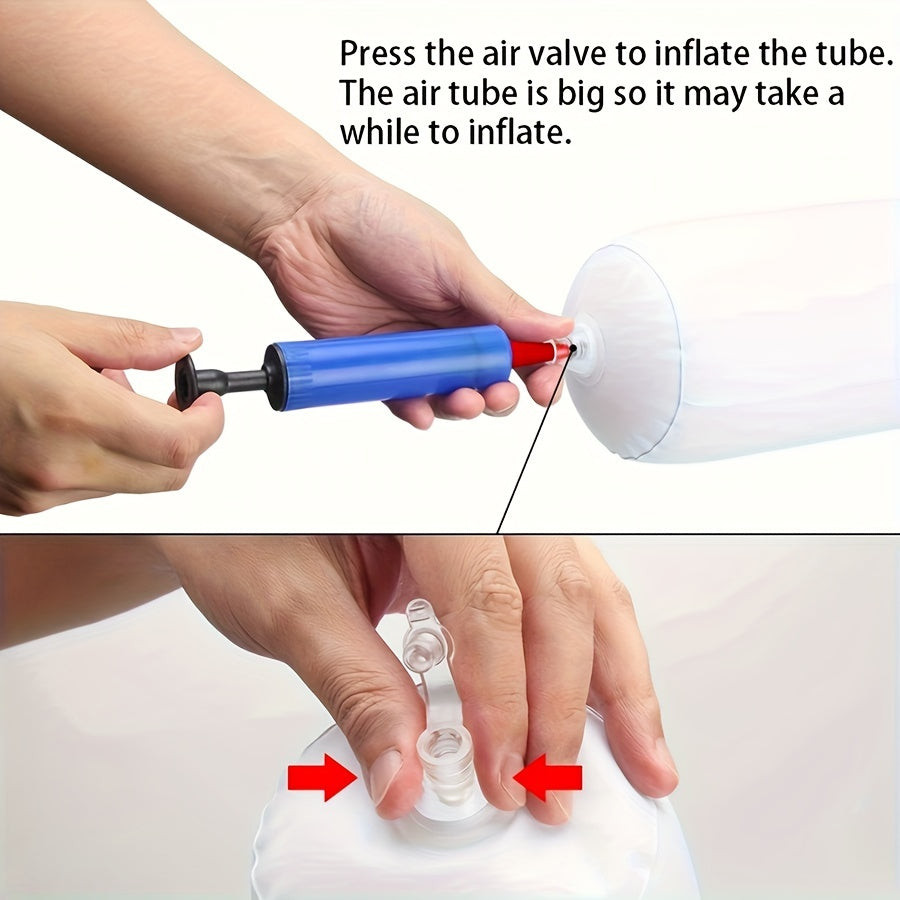 Press the air valve to inflate the tube. The air tube is big so it may take a while to inflate.