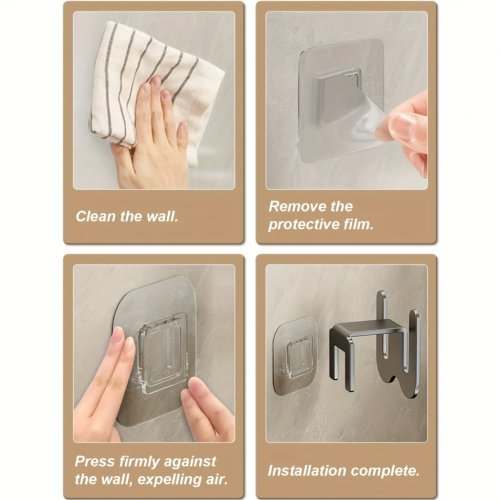 Clean the wall.

Remove the protective film.

Press firmly against the wall, expelling air.

Installation complete.