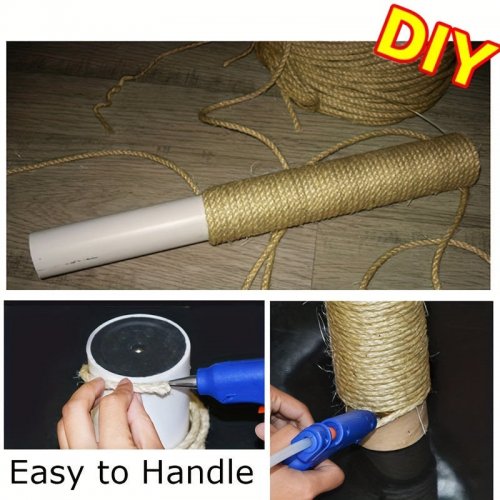 DIY

Easy to Handle