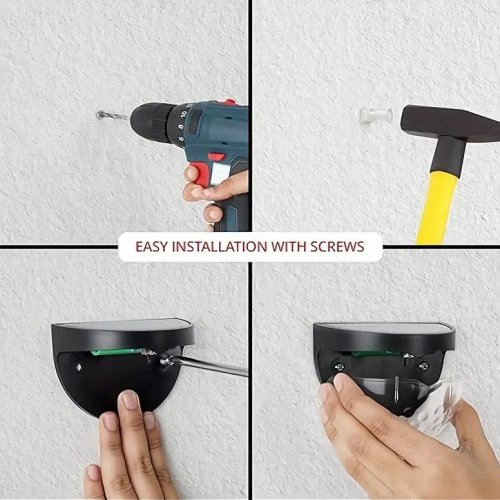 EASY INSTALLATION WITH SCREWS