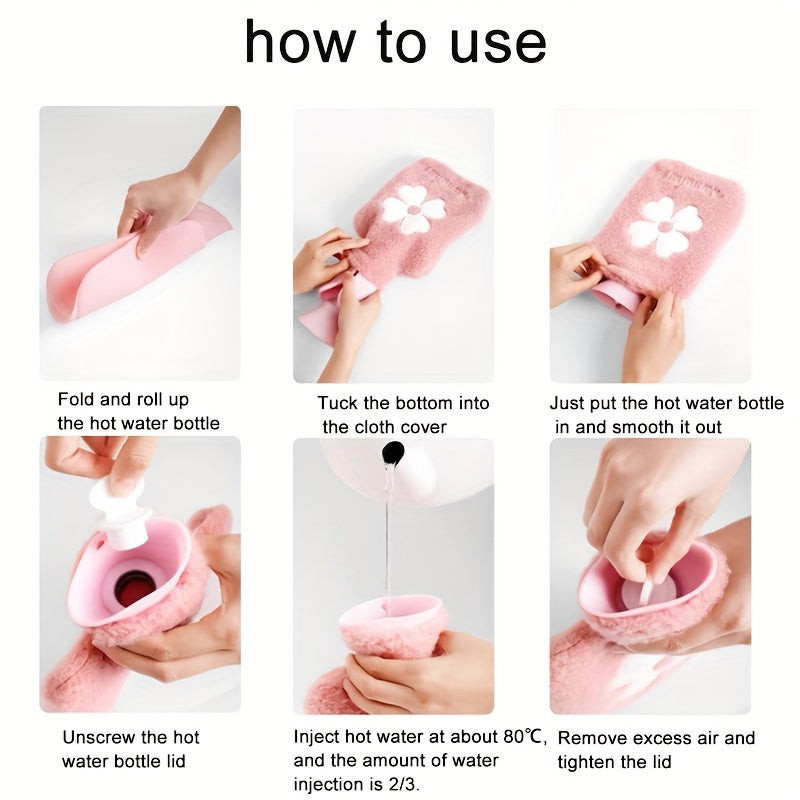 how to use

Fold and roll up the hot water bottle

Tuck the bottom into the cloth cover

Just put the hot water bottle in and smooth it out

Unscrew the hot water bottle lid

Inject hot water at about 80℃, and the amount of water injection is 2/3.

Remove excess air and tighten the lid