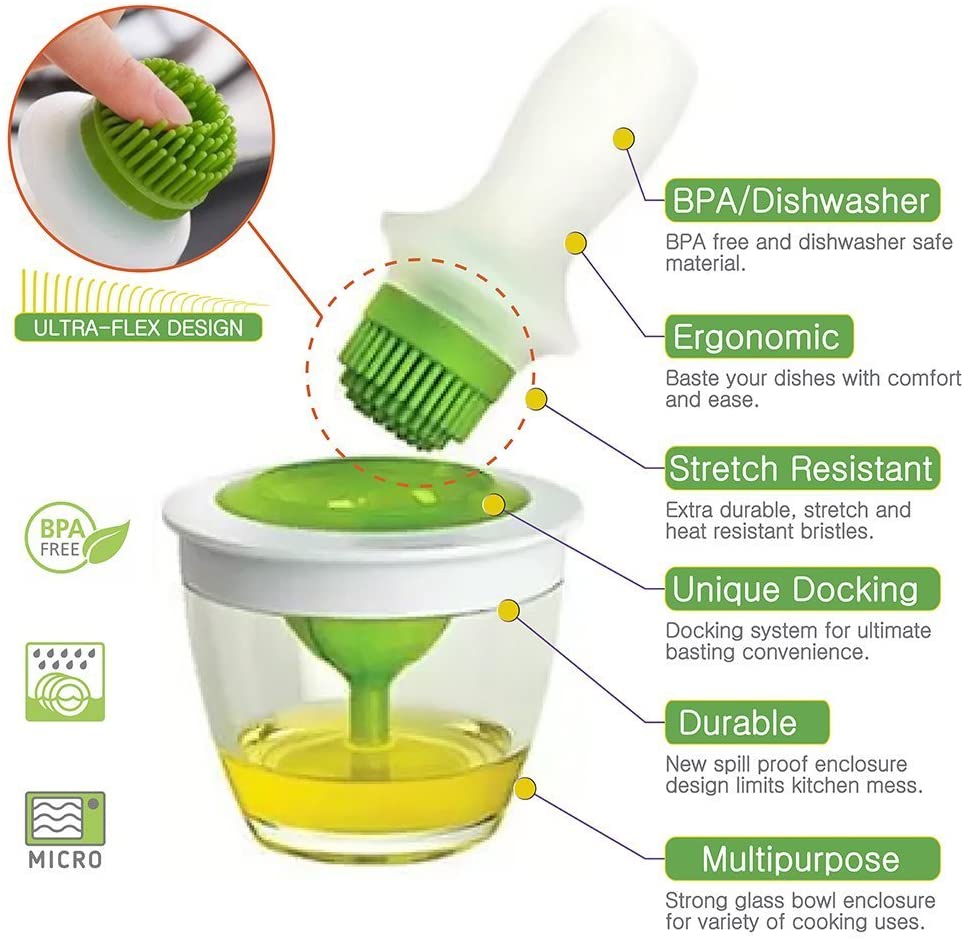 ULTRA-FLEX DESIGN

BPA FREE

MICRO

BPA/Dishwasher
BPA free and dishwasher safe material.

Ergonomic
Baste your dishes with comfort and ease.

Stretch Resistant
Extra durable, stretch and heat resistant bristles.

Unique Docking
Docking system for ultimate basting convenience.

Durable
New spill proof enclosure design limits kitchen mess.

Multipurpose
Strong glass bowl enclosure for variety of cooking uses.