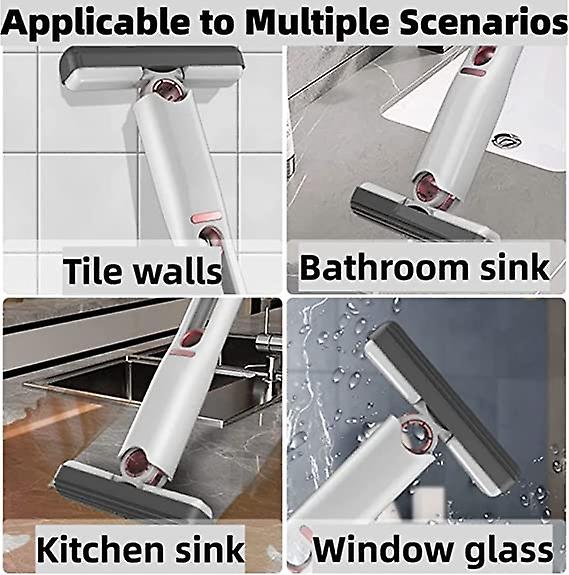 Applicable to Multiple Scenarios

Tile walls

Bathroom sink

Kitchen sink

Window glass