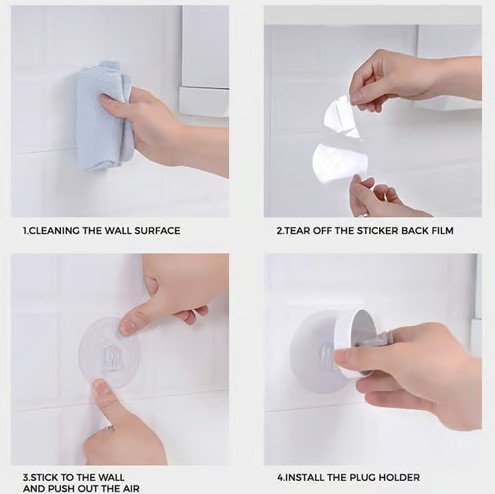 1.CLEANING THE WALL SURFACE

2.TEAR OFF THE STICKER BACK FILM

3.STICK TO THE WALL AND PUSH OUT THE AIR

4.INSTALL THE PLUG HOLDER