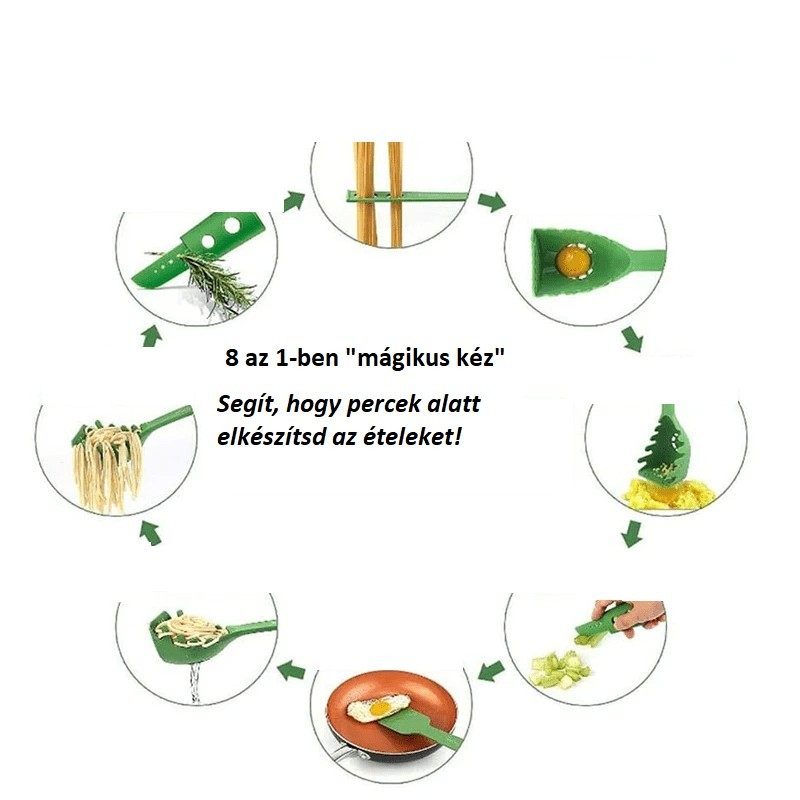 8 az 1-ben "mágikus kéz"

Segít, hogy percek alatt elkészítsd az ételeket!