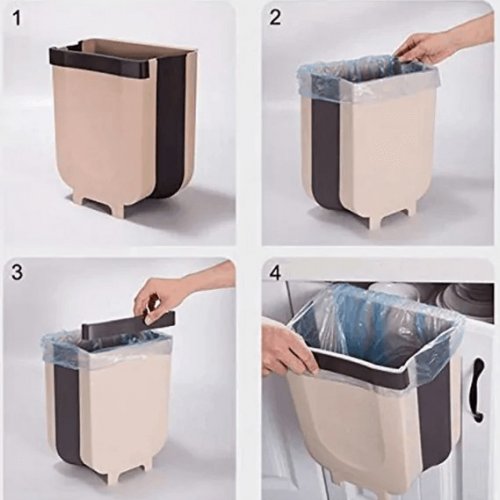 1

2

3

4