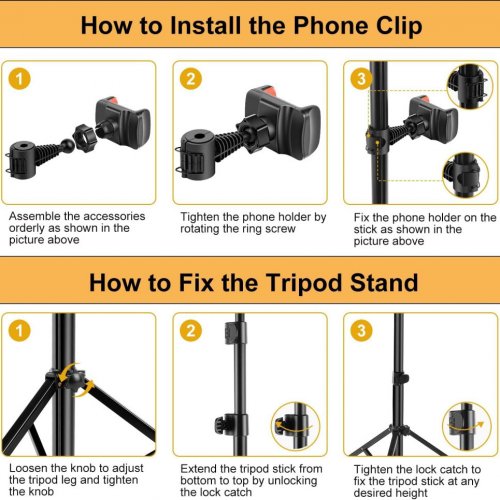 How to Install the Phone Clip

1

Assemble the accessories orderly as shown in the picture above

2

Tighten the phone holder by rotating the ring screw

3

Fix the phone holder on the stick as shown in the picture above

How to Fix the Tripod Stand

1

Loosen the knob to adjust the tripod leg and tighten the knob

2

Extend the tripod stick from bottom to top by unlocking the lock catch

3

Tighten the lock catch to fix the tripod stick at any desired height