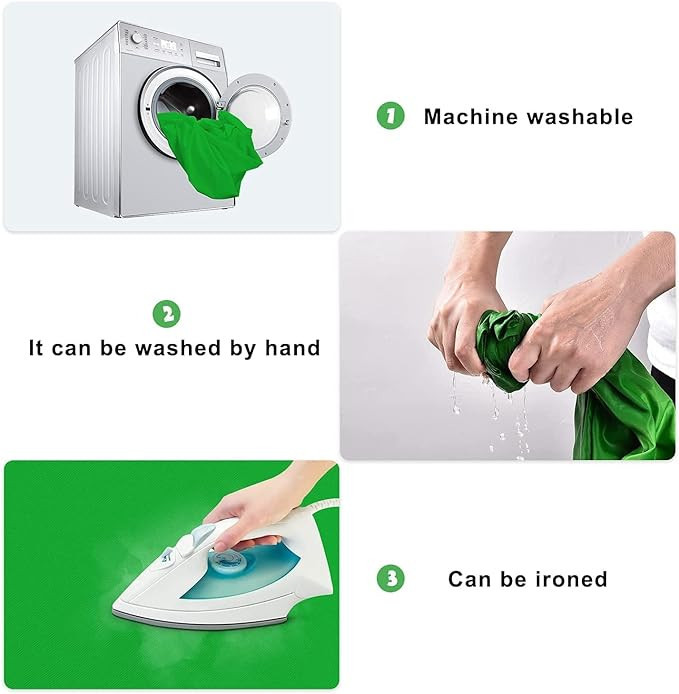 1 Machine washable

2 It can be washed by hand

3 Can be ironed