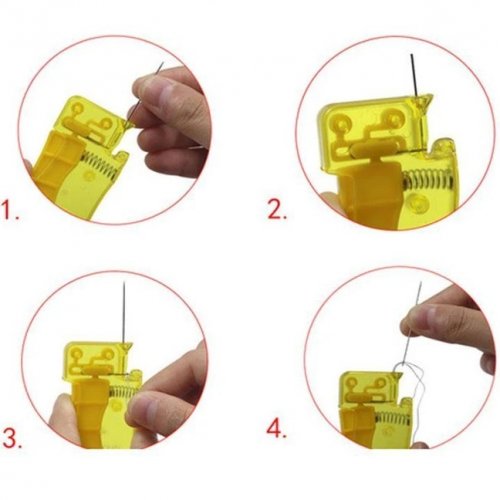 1.

2.

3.

4.