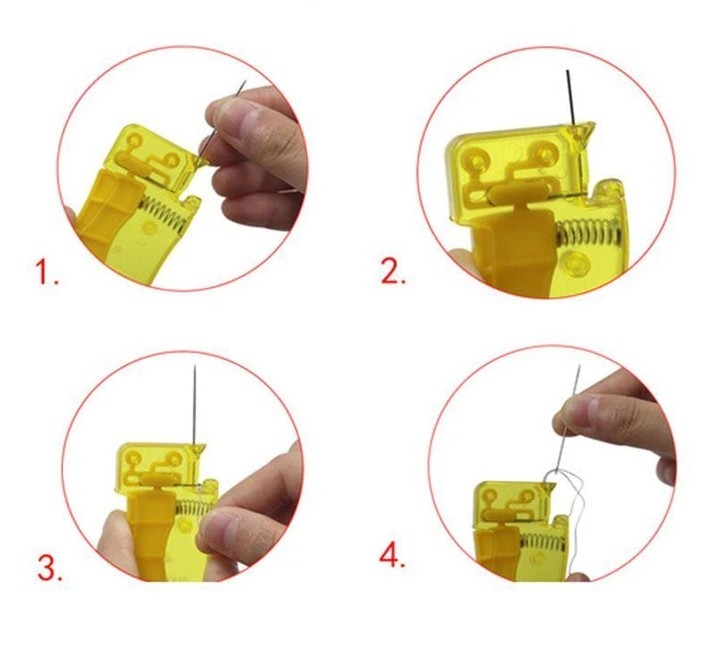 1.

2.

3.

4.