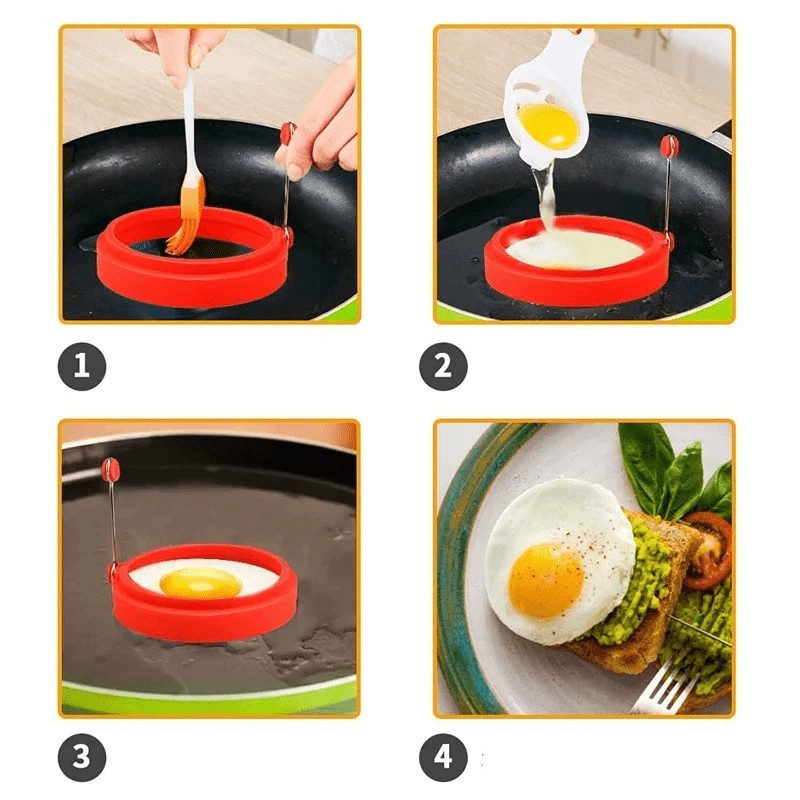 1

2

3

4