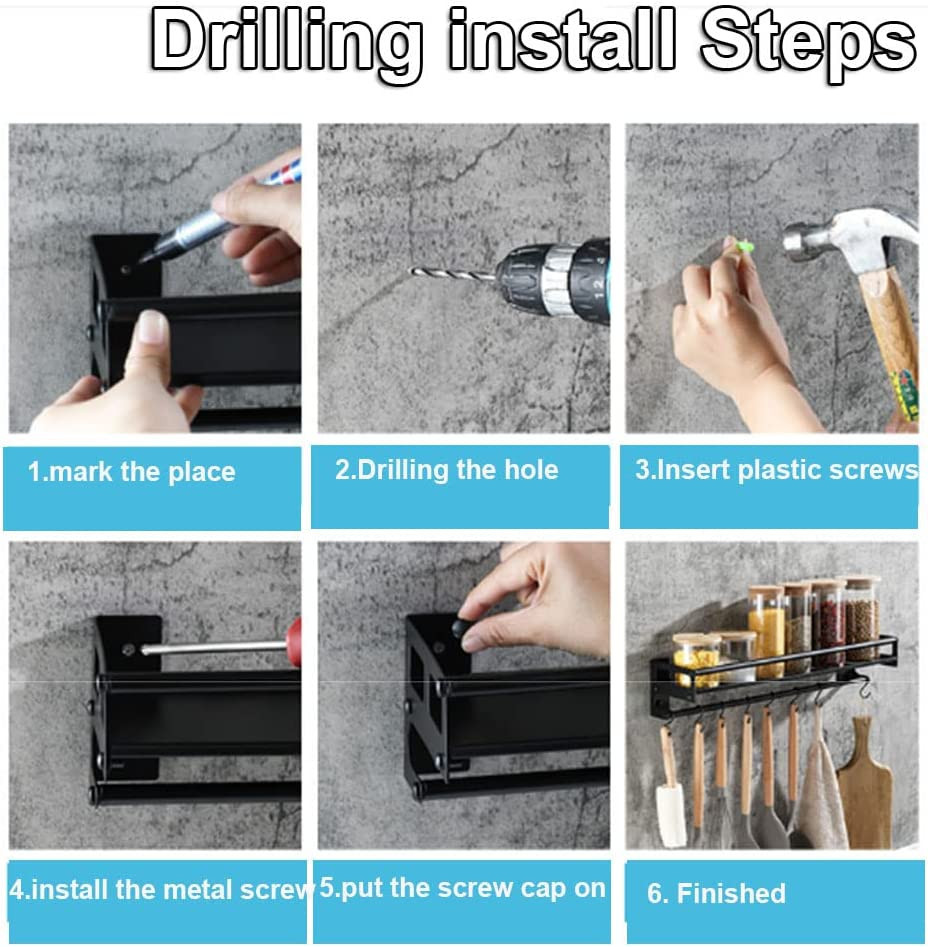 Drilling install Steps

1.mark the place

2.Drilling the hole

3.Insert plastic screws

4.install the metal screw

5.put the screw cap on

6. Finished