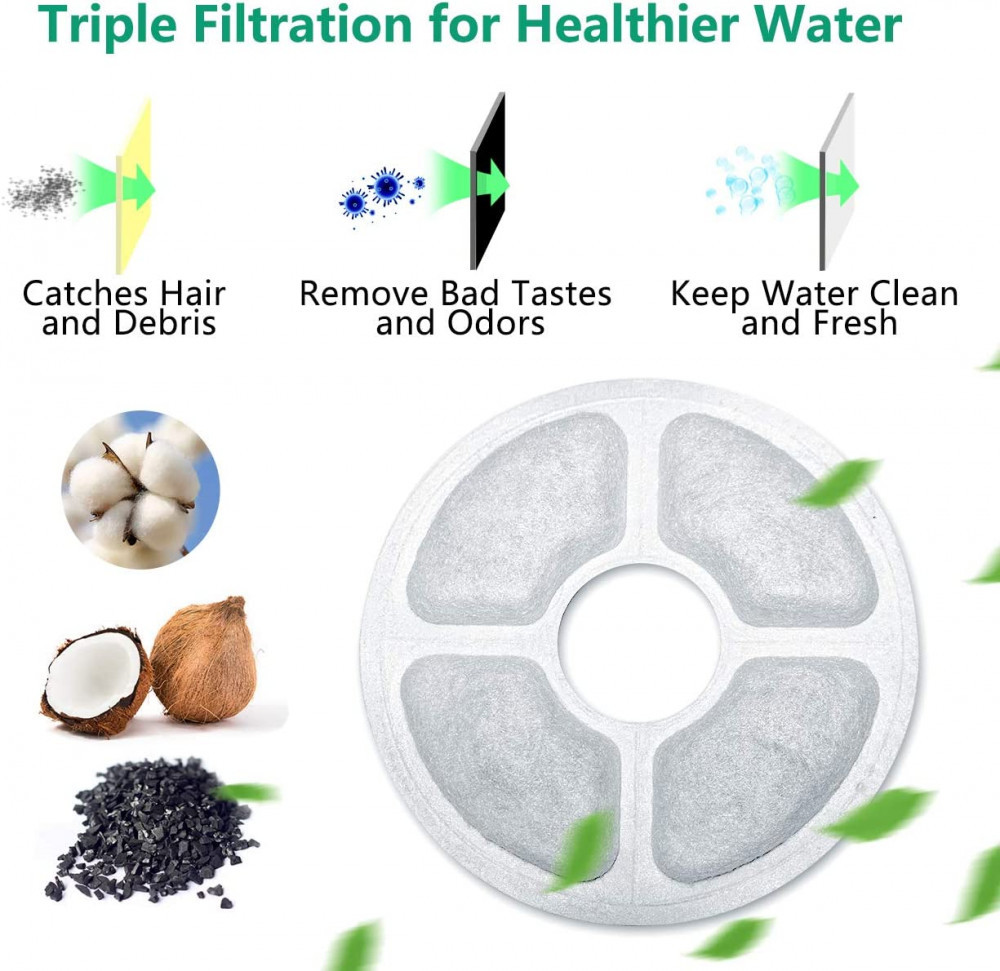 Triple Filtration for Healthier Water

Catches Hair and Debris

Remove Bad Tastes and Odors

Keep Water Clean and Fresh