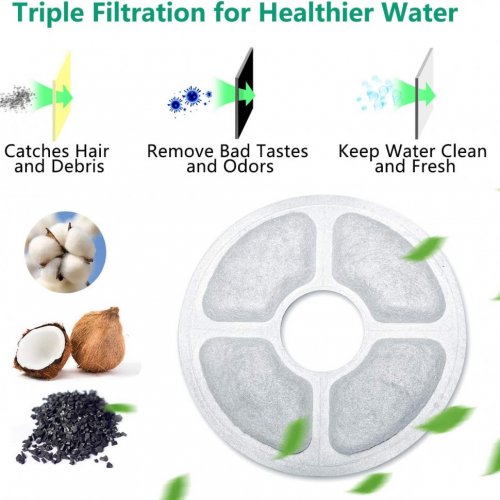 Triple Filtration for Healthier Water

Catches Hair and Debris

Remove Bad Tastes and Odors

Keep Water Clean and Fresh