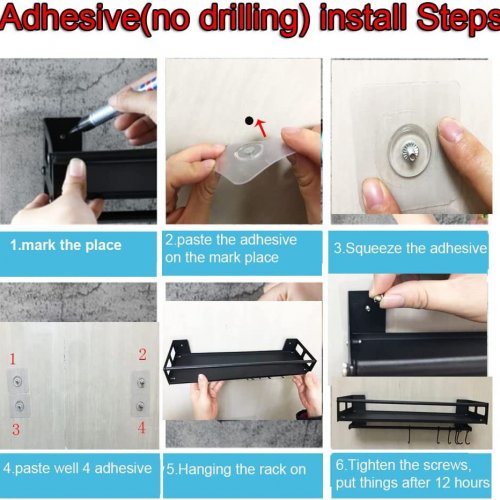 Adhesive(no drilling) install Steps

1.mark the place

2.paste the adhesive on the mark place

3.Squeeze the adhesive

1

2

3

4

4.paste well 4 adhesive

5.Hanging the rack on

6.Tighten the screws, put things after 12 hours