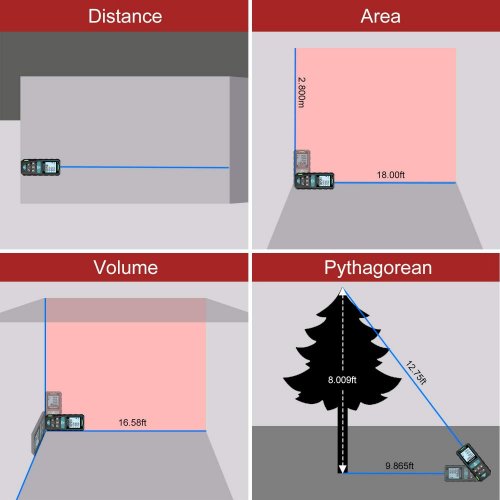 Distance

Area

2.800m

18.00ft

Volume

16.58ft

Pythagorean

8.009ft

12.75ft

9.865ft