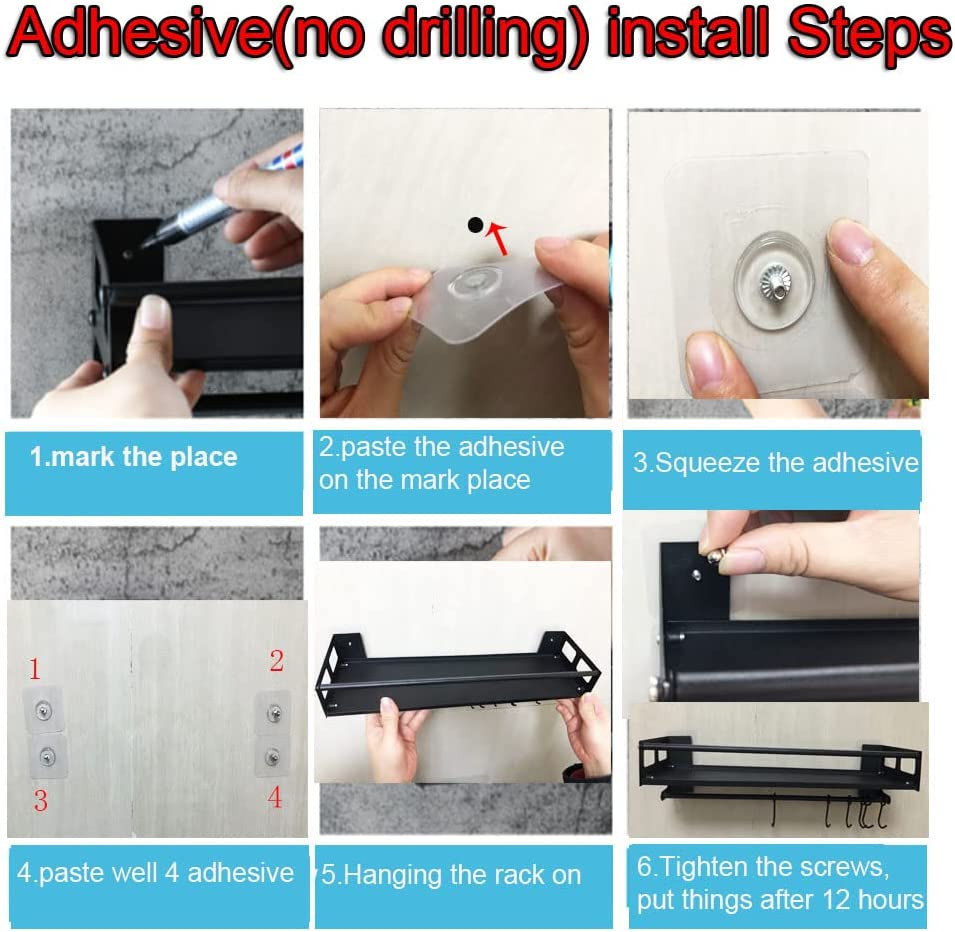 Adhesive(no drilling) install Steps

1.mark the place

2.paste the adhesive on the mark place

3.Squeeze the adhesive

1

2

3

4

4.paste well 4 adhesive

5.Hanging the rack on

6.Tighten the screws, put things after 12 hours