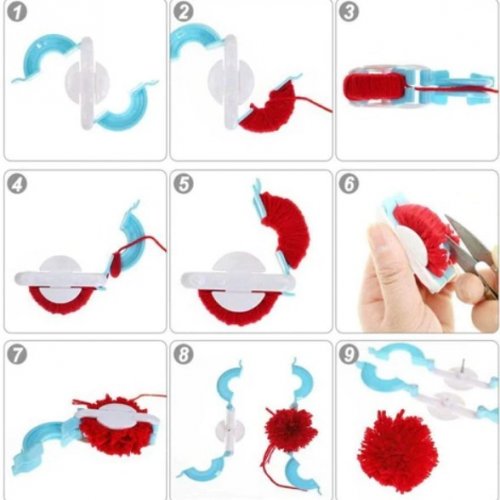 1
2
3
4
5
6
7
8
9