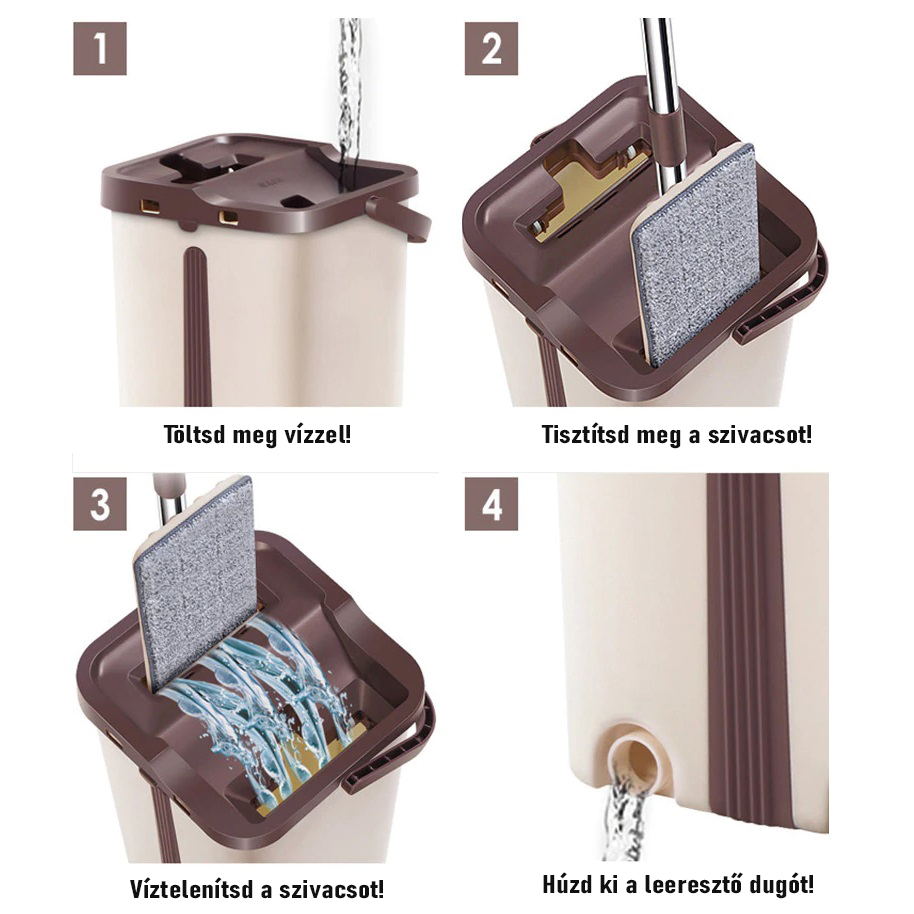 1

Töltsd meg vízzel!

2

Tisztítsd meg a szivacsot!

3

Víztelenítsd a szivacsot!

4

Húzd ki a leeresztő dugót!