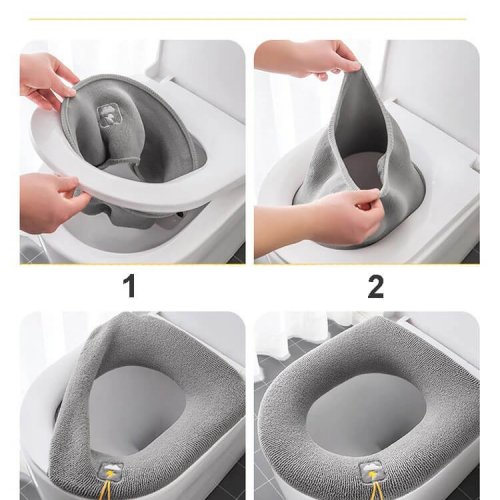 1

2