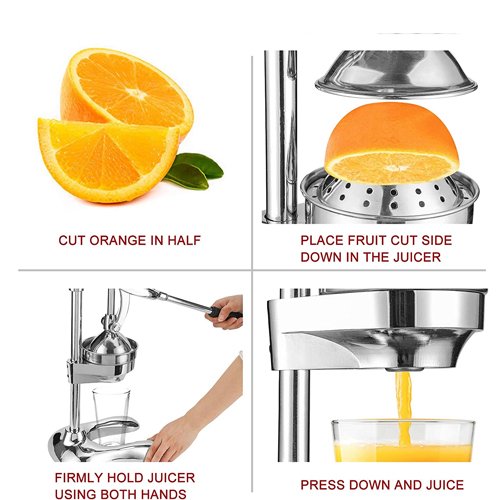 CUT ORANGE IN HALF

PLACE FRUIT CUT SIDE DOWN IN THE JUICER

FIRMLY HOLD JUICER USING BOTH HANDS

PRESS DOWN AND JUICE