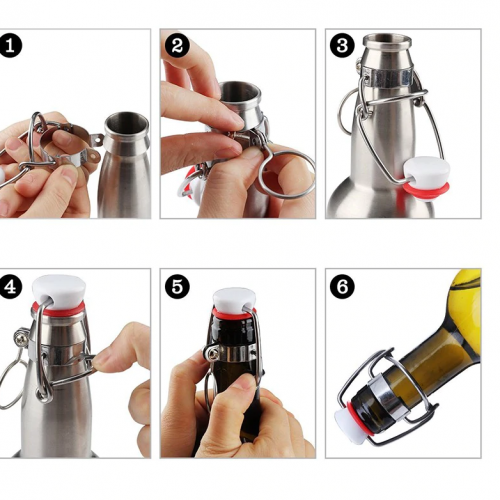 1
2
3
4
5
6