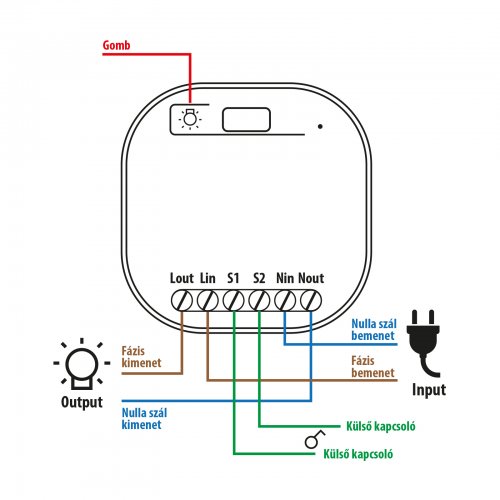 Gomb

Lout Lin S1 S2 Nin Nout

Nulla szál bemenet

Fázis kimenet

Fázis bemenet

Output

Input

Nulla szál kimenet

Külső kapcsoló

Külső kapcsoló