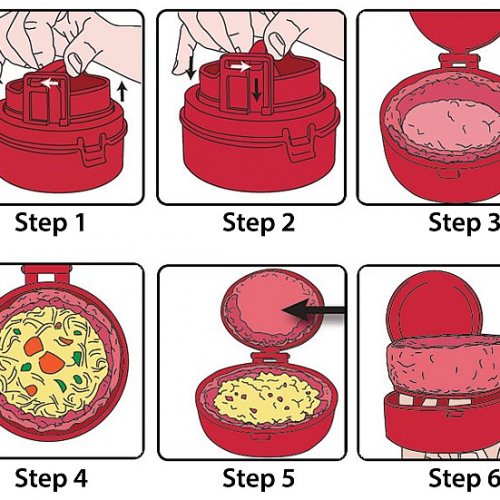 Step 1

Step 2

Step 3

Step 4

Step 5

Step 6