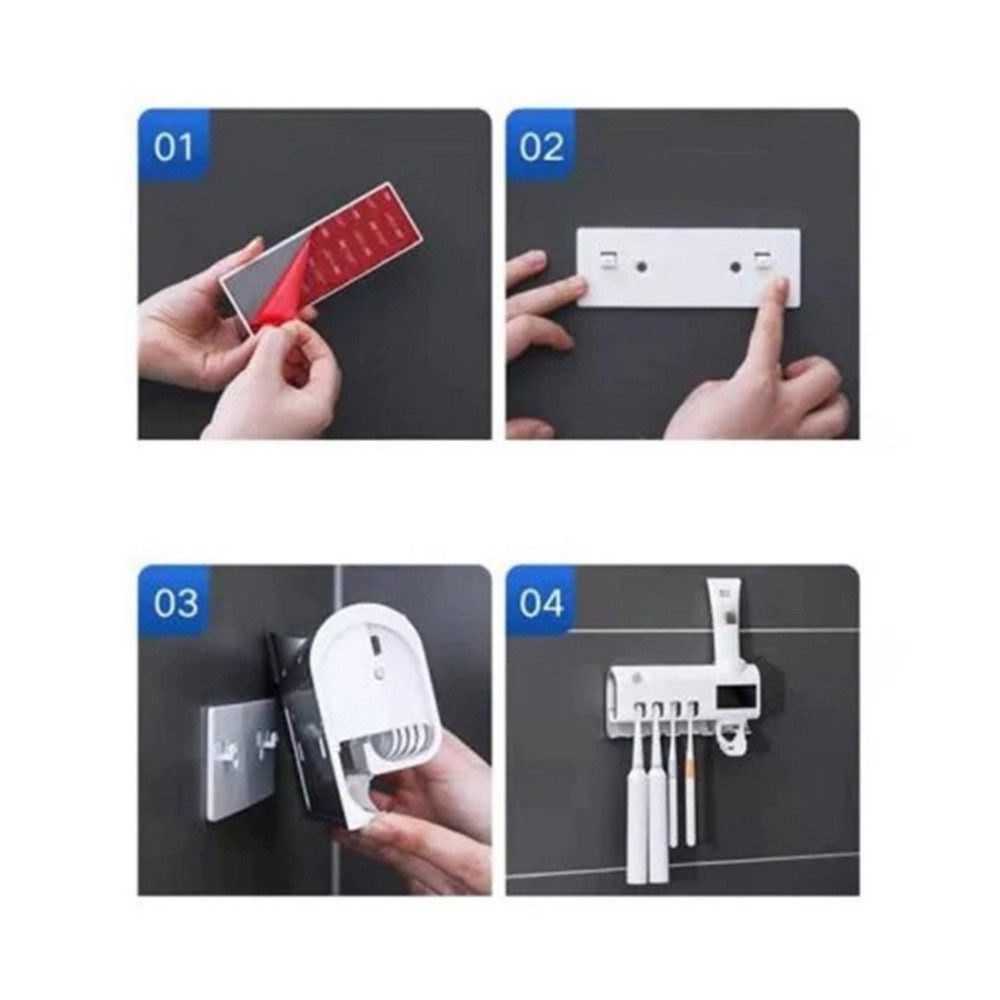 01

02

03

04