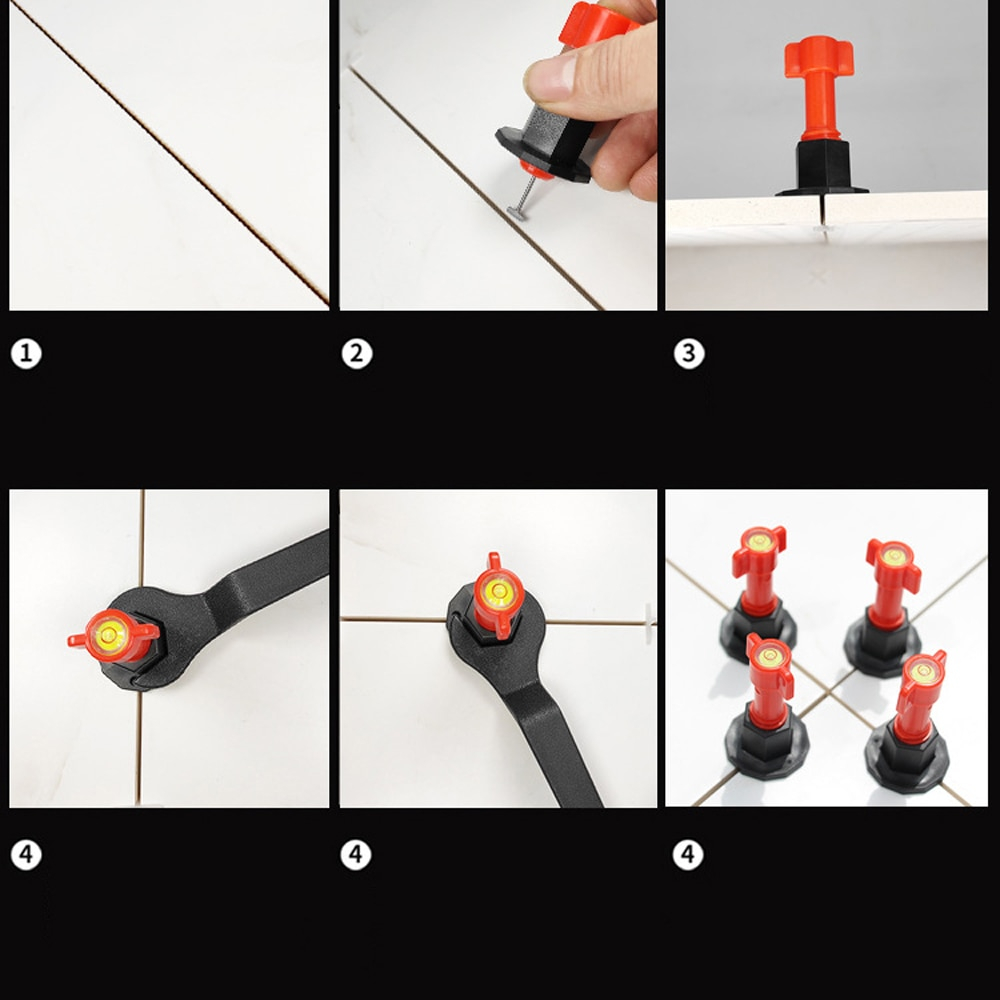 1

2

3

4

4

4