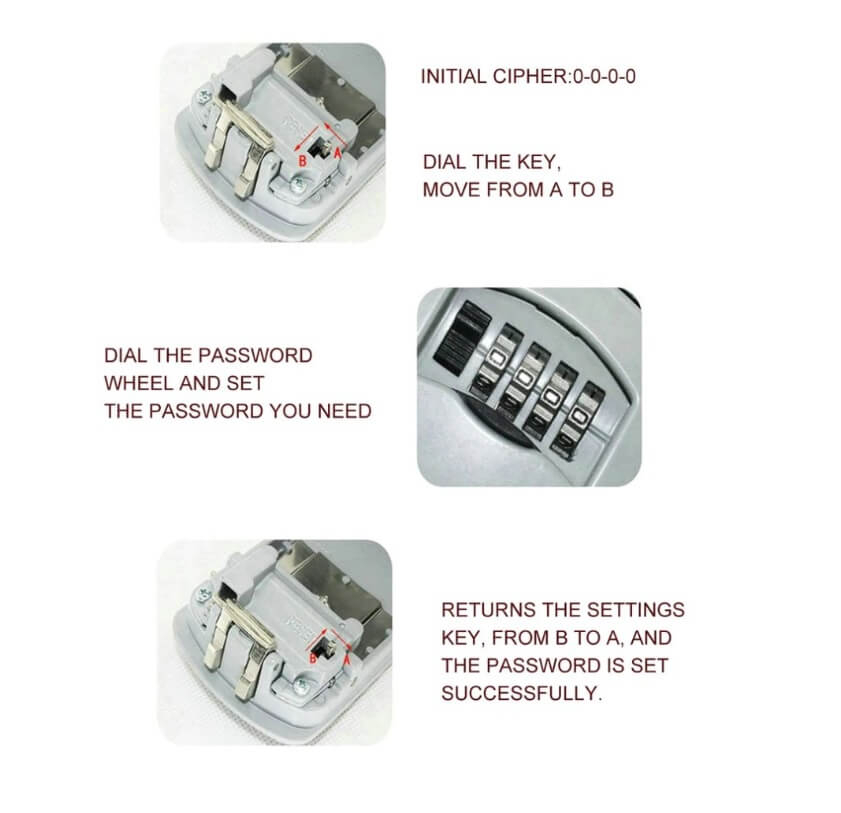 B A

INITIAL CIPHER:0-0-0-0

DIAL THE KEY, MOVE FROM A TO B

DIAL THE PASSWORD WHEEL AND SET THE PASSWORD YOU NEED

B A

RETURNS THE SETTINGS KEY, FROM B TO A, AND THE PASSWORD IS SET SUCCESSFULLY.