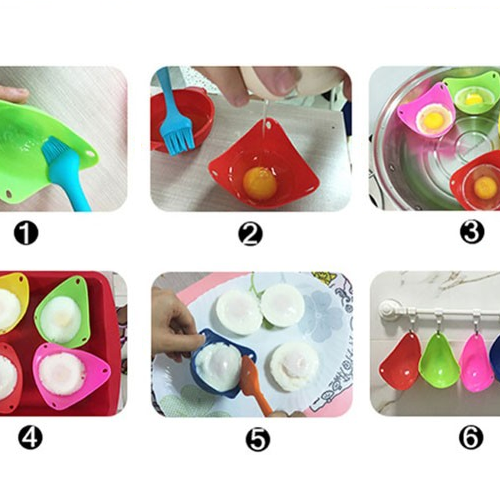 1

2

3

4

5

6