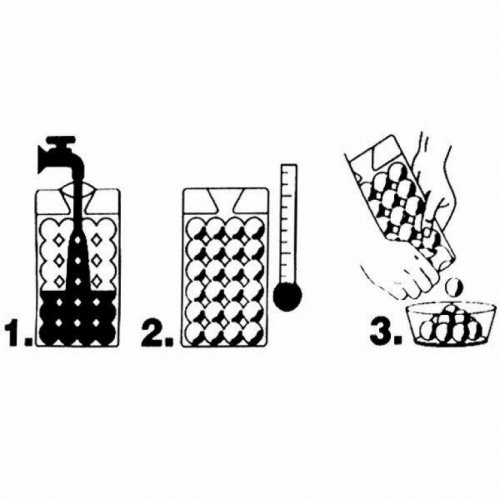 1.

2.

3.