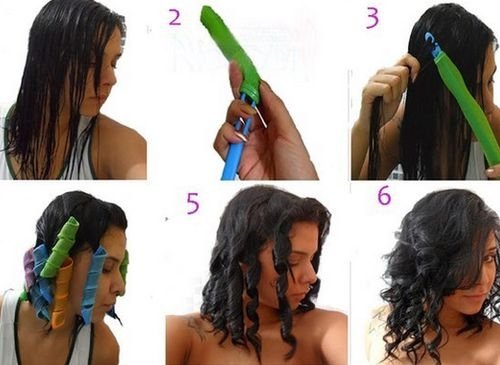 2

3

5

6