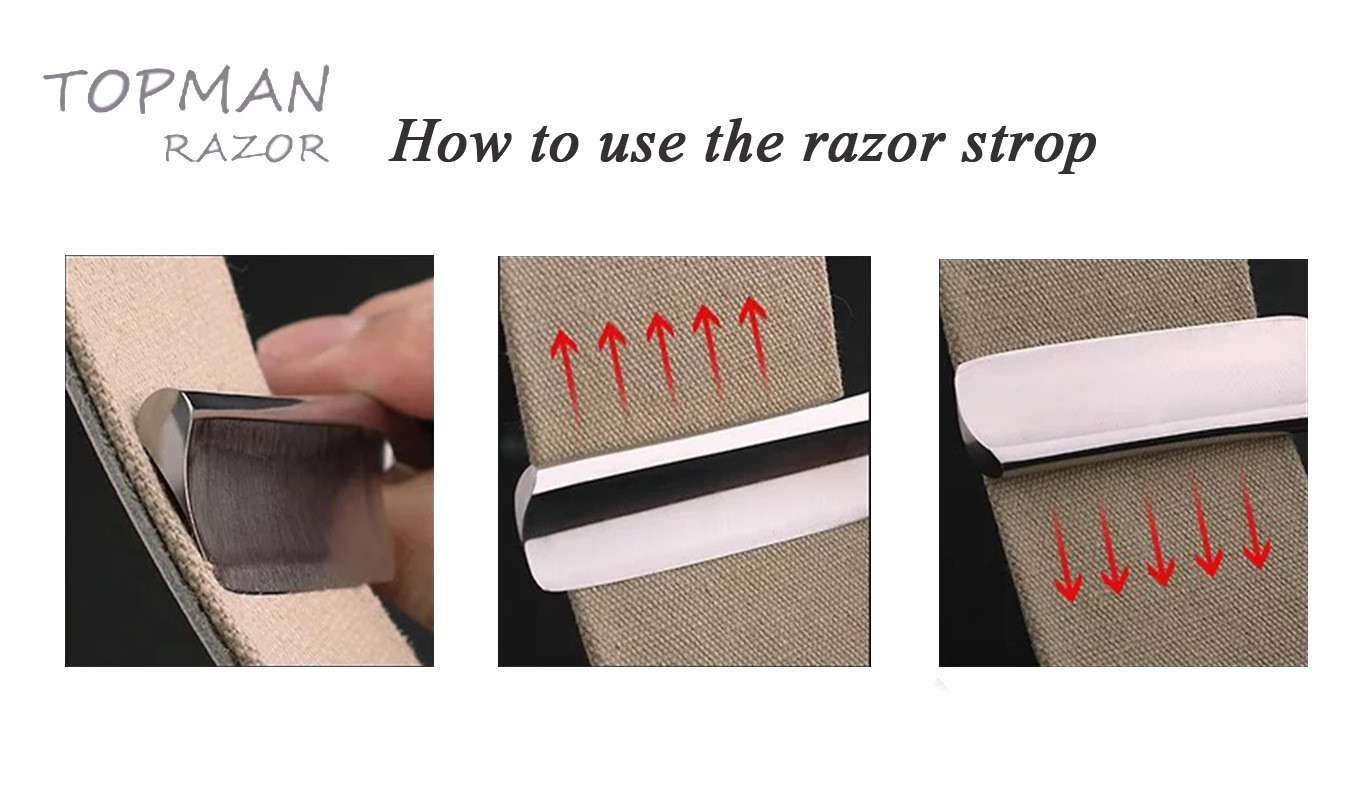 TOPMAN
RAZOR

How to use the razor strop