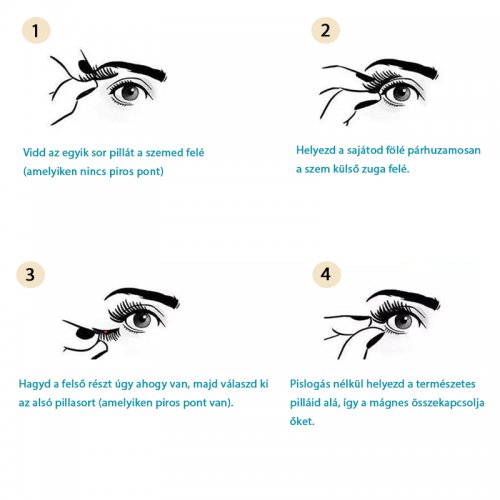 1

Vidd az egyik sor pillát a szemed felé (amelyiken nincs piros pont)

2

Helyezd a sajátod fölé párhuzamosan a szem külső zuga felé.

3

Hagyd a felső részt úgy ahogy van, majd válaszd ki az alsó pillasort (amelyiken piros pont van).

4

Pislogás nélkül helyezd a természetes pilláid alá, így a mágnes összekapcsolja őket.