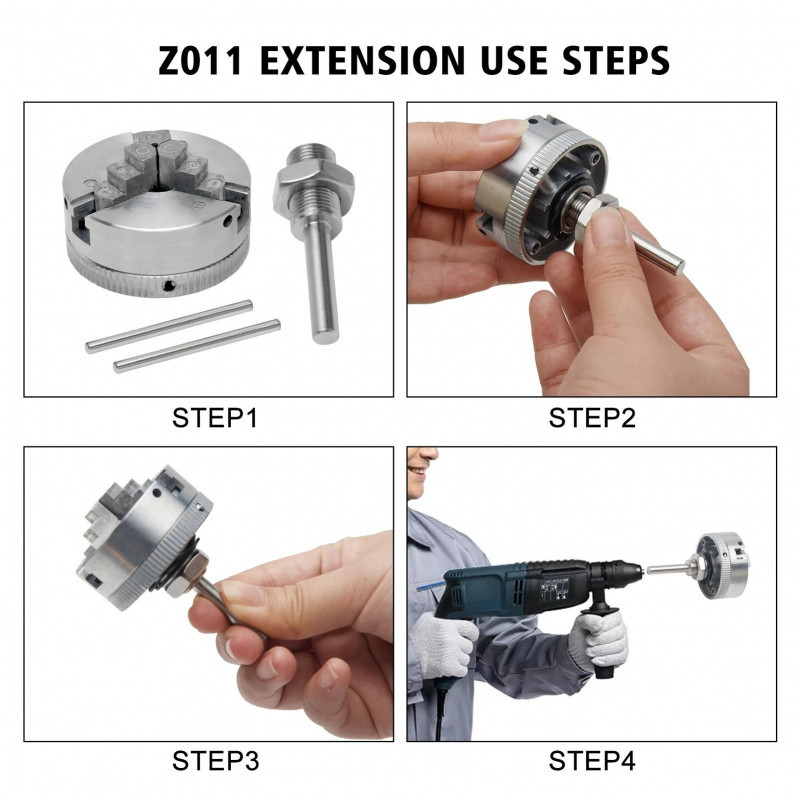 Z011 EXTENSION USE STEPS

STEP1

STEP2

STEP3

STEP4